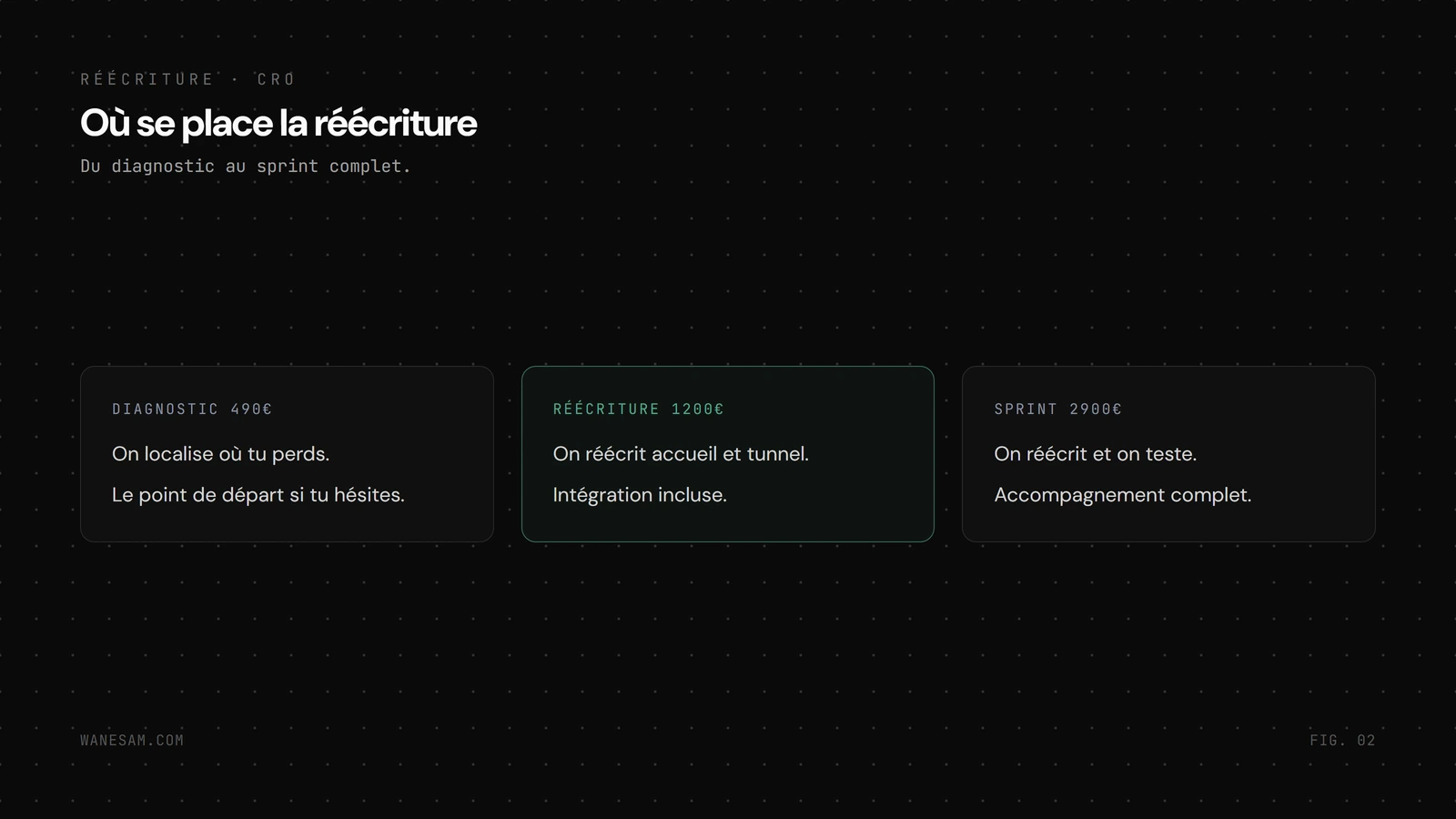 RÉÉCRITURE · CRO

Où se place la réécriture

Du diagnostic au sprint complet.

DIAGNOSTIC 490€

On localise où tu perds.

Le point de départ si tu hésites.

RÉÉCRITURE 1200€

On réécrit accueil et tunnel.

Intégration incluse.

SPRINT 2900€

On réécrit et on teste.

Accompagnement complet.

WANESAM.COM

FIG. 02