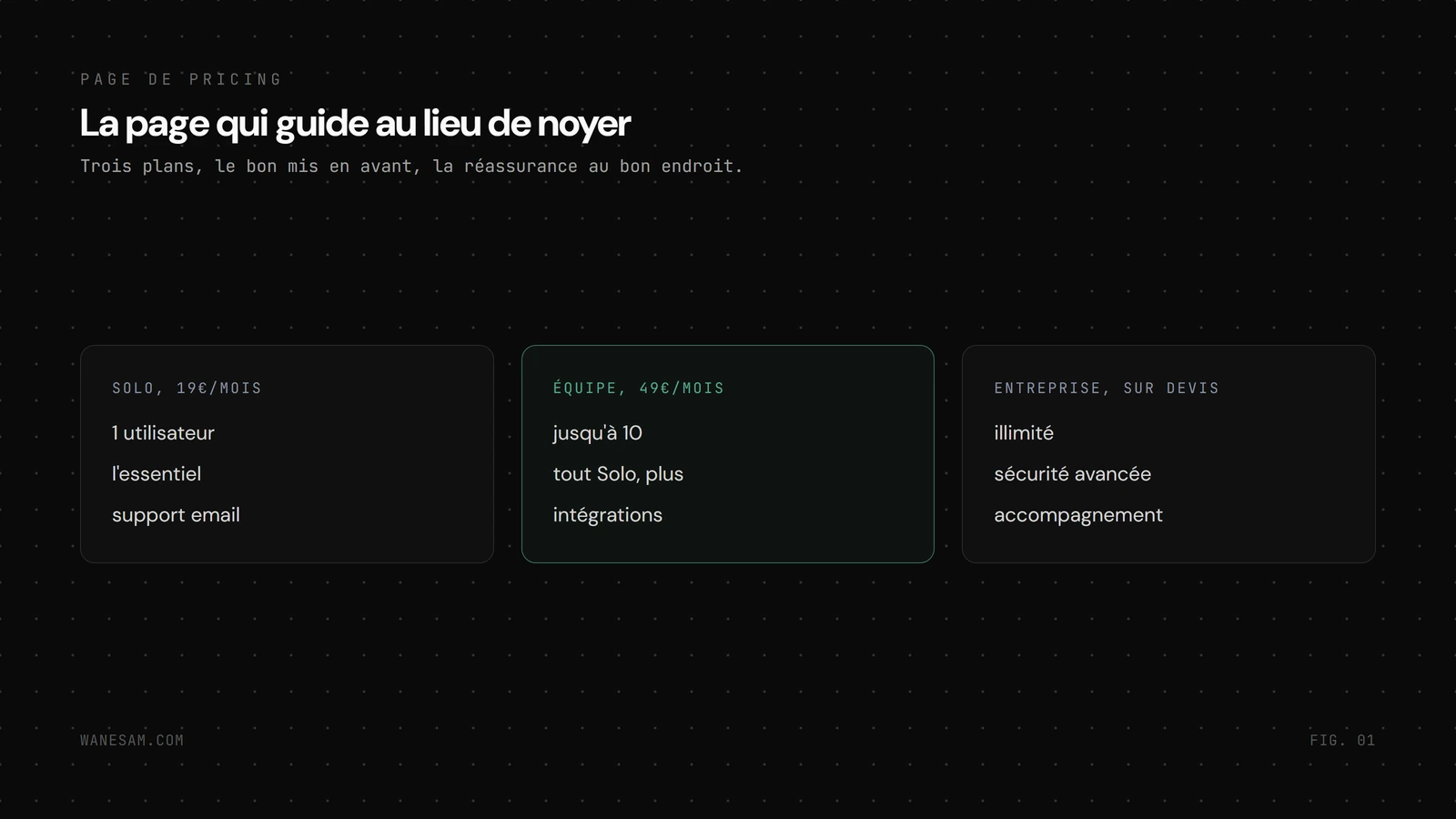 PAGE DE PRICING

La page qui guide au lieu de noyer

Trois plans, le bon mis en avant, la réassurance au bon endroit.

SOLO, 19€/MOIS

1 utilisateur

l'essentiel

support email

ÉQUIPE, 49€/MOIS

jusqu'à 10

tout Solo, plus

intégrations

ENTREPRISE, SUR DEVIS

illimité

sécurité avancée

accompagnement

WANESAM.COM

FIG. 01